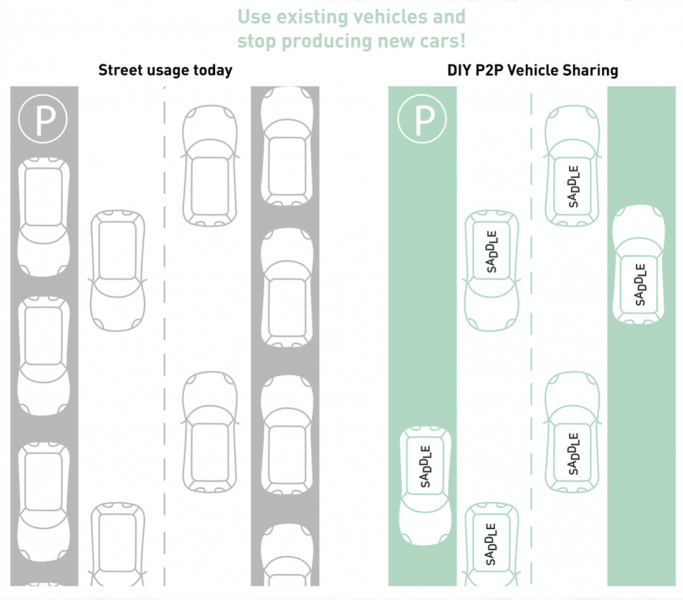 Use existing vehicles and stop producing new cars!

Street usage today

P

DIY P2P Vehicle Sharing

P

SADDLE

SADDLE

SADDLE

SADDLE

SADDLE

SADDLE